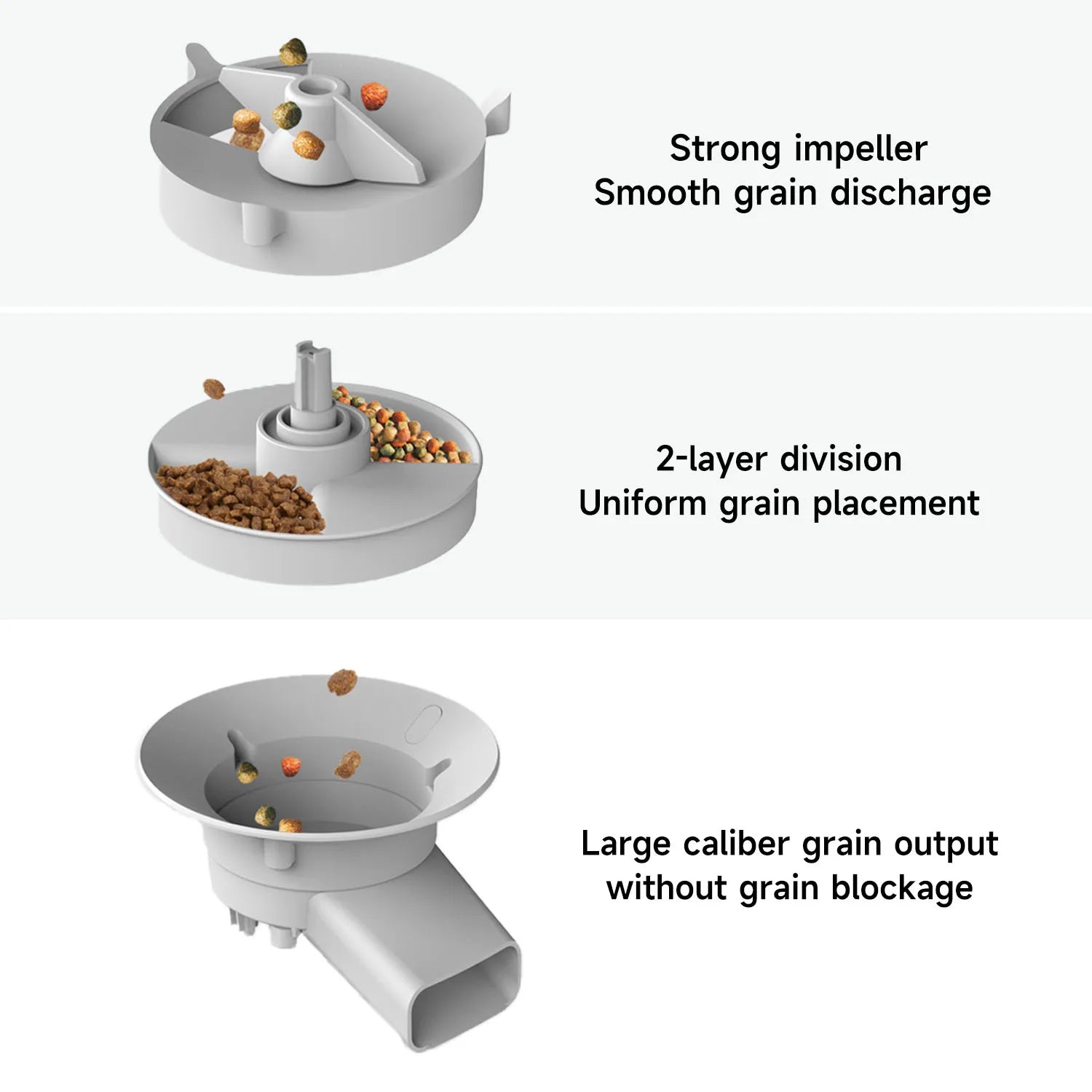 Strong impeller
Smooth grain discharge

2-layer division
Uniform grain placement

Large caliber grain output
without grain blockage