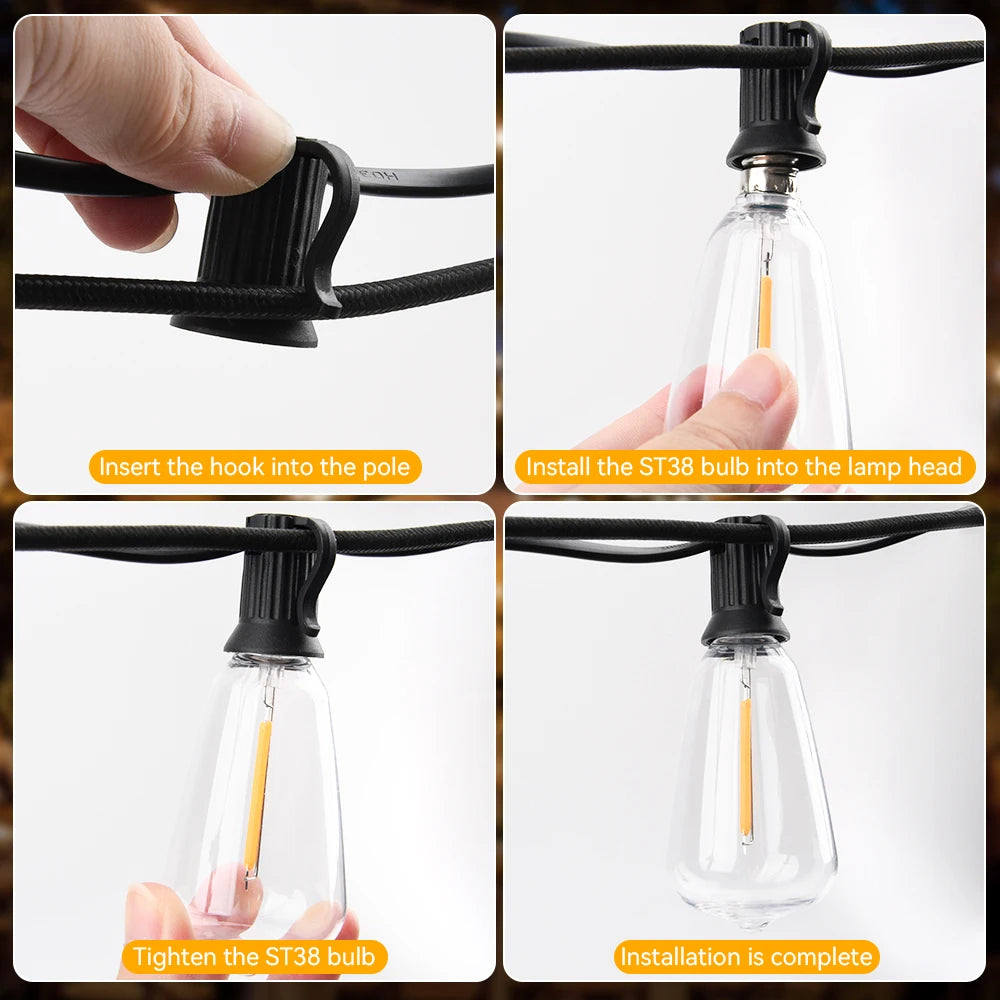 Insert the hook into the pole

Install the ST38 bulb into the lamp head

Tighten the ST38 bulb

Installation is complete