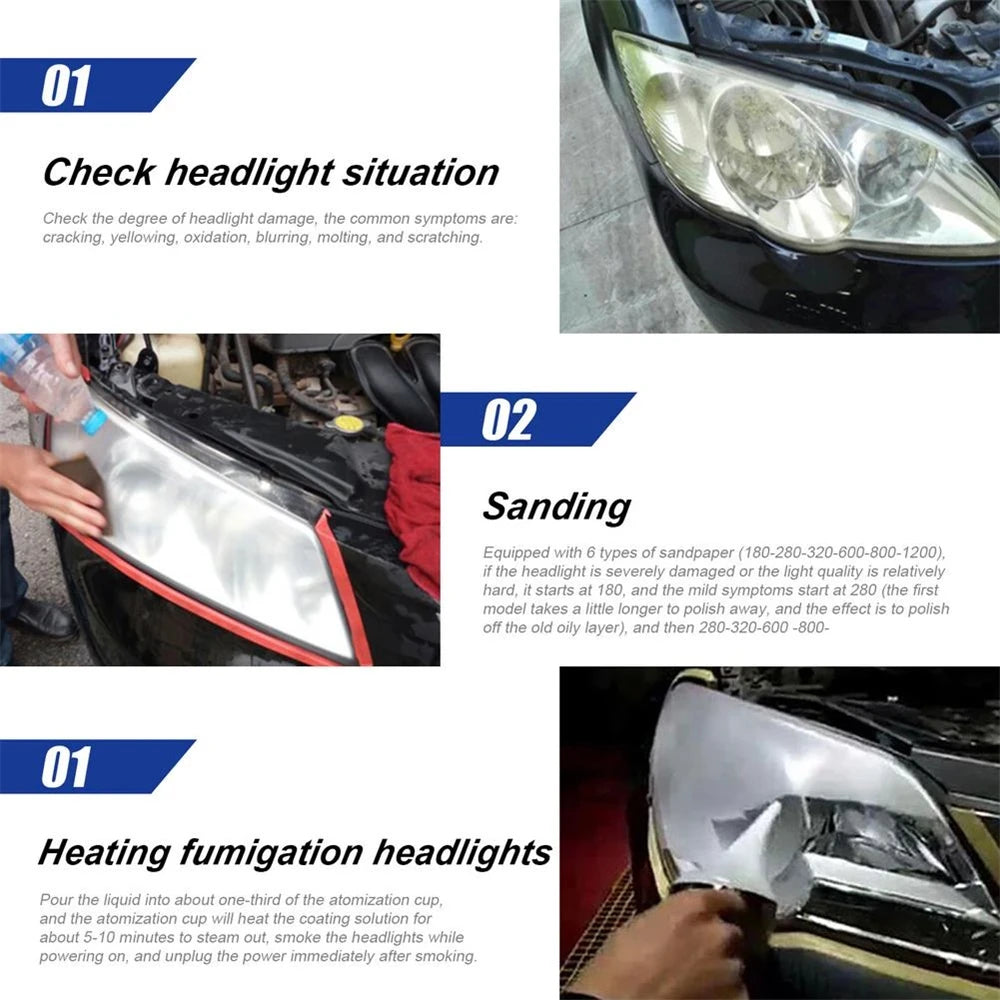 01

Check headlight situation

Check the degree of headlight damage, the common symptoms are: cracking, yellowing, oxidation, blurring, molting, and scratching.

02

Sanding

Equipped with 6 types of sandpaper (180-280-320-600-800-1200), if the headlight is severely damaged or the light quality is relatively hard, it starts at 180, and the mild symptoms start at 280 (the first model takes a little longer to polish away, and the effect is to polish off the old oily layer), and then 280-320-600 -800-

01

Heating fumigation headlights

Pour the liquid into about one-third of the atomization cup, and the atomization cup will heat the coating solution for about 5-10 minutes to steam out, smoke the headlights while powering on, and unplug the power immediately after smoking.