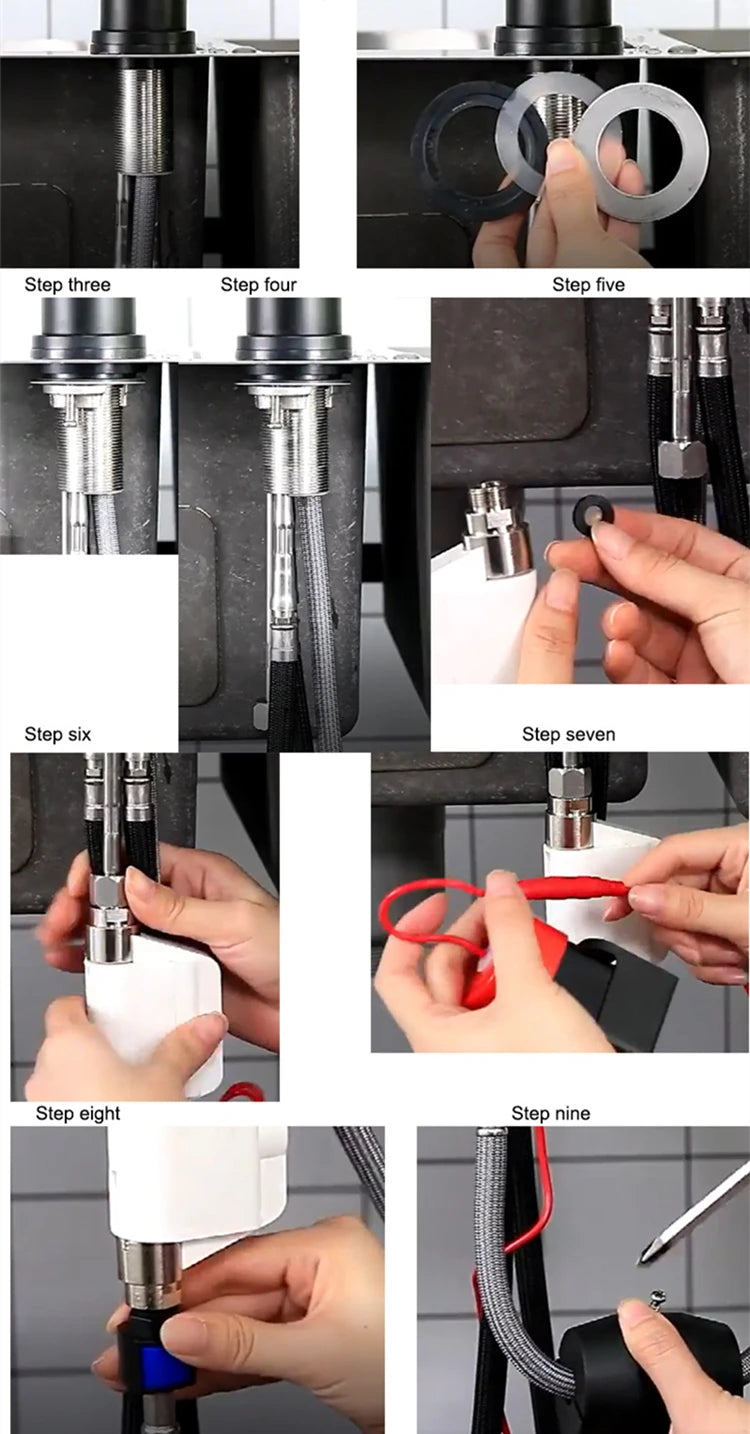 Step three

Step four

Step five

Step six

Step seven

Step eight

Step nine